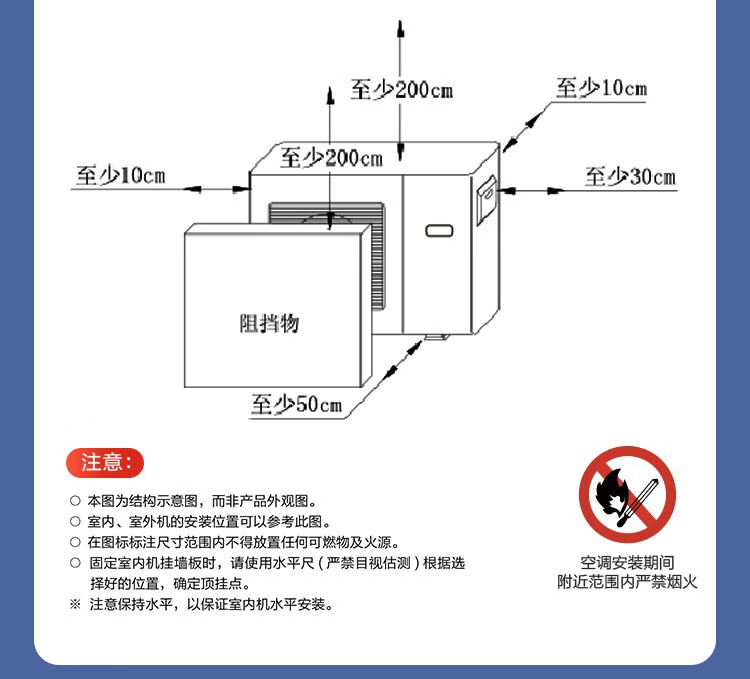 至少200cm

至少10cm

至少200cm

至少10cm

至少30cm

阻挡物

至少50cm

注意：

○ 本图为结构示意图，而非产品外观图。
○ 室内、室外机的安装位置可以参考此图。
○ 在图标标注尺寸范围内不得放置任何可燃物及火源。
○ 固定室内机挂墙板时，请使用水平尺（严禁目视估测）根据选择好的位置，确定顶挂点。
※ 注意保持水平，以保证室内机水平安装。

空调安装期间
附近范围内严禁烟火